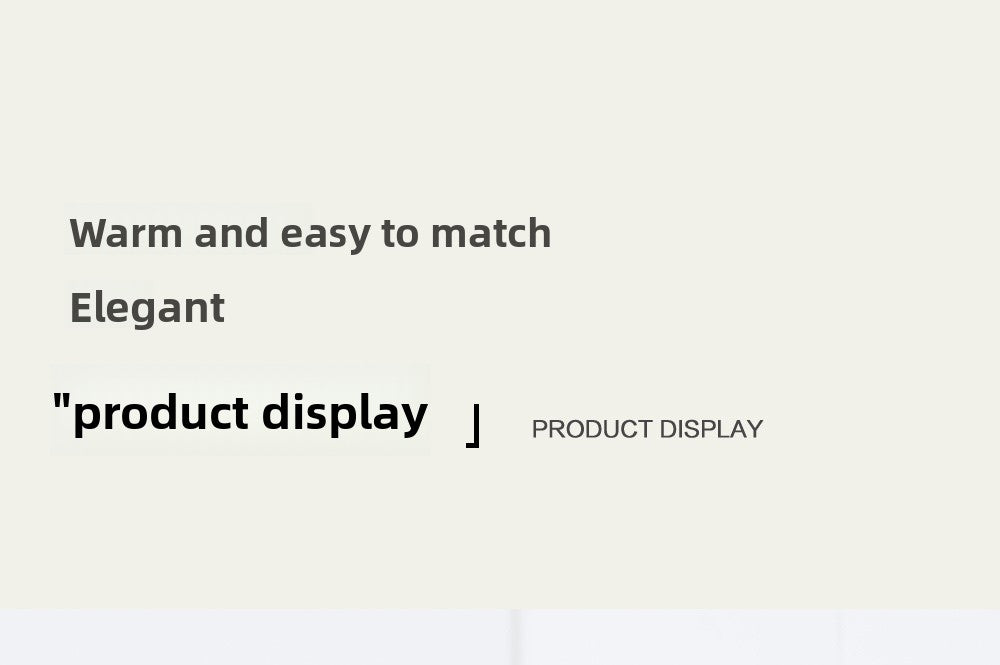 Warm and easy to match

Elegant

"product display 」 PRODUCT DISPLAY